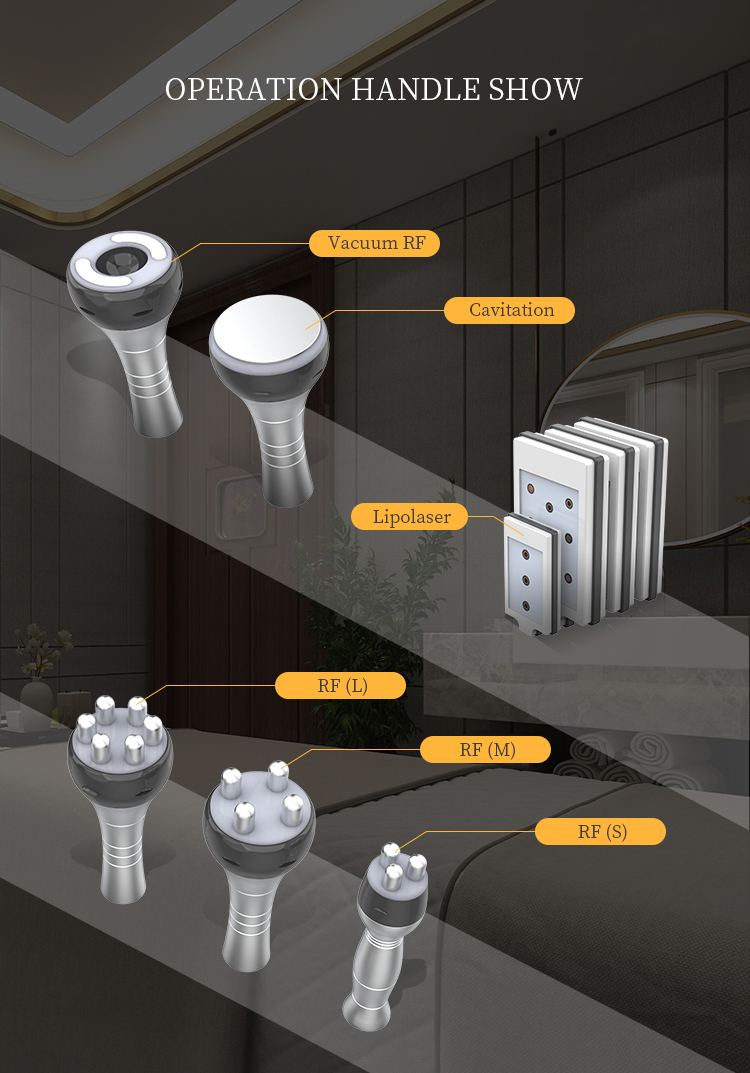 OPERATION HANDLE SHOW

Vacuum RF

Cavitation

Lipolaser

RF (L)

RF (M)

RF (S)